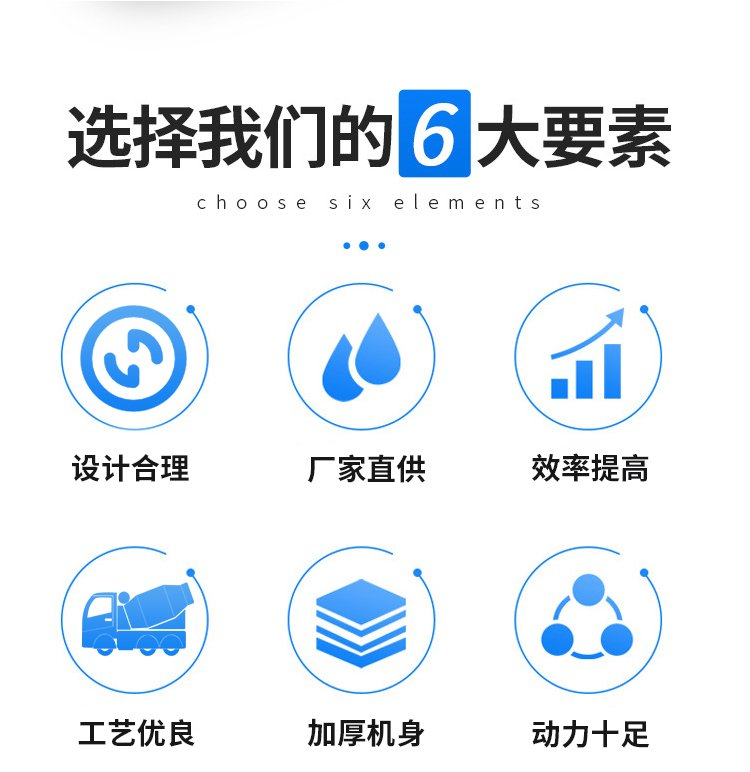 选择我们的6大要素

choose six elements

设计合理

厂家直供

效率提高

工艺优良

加厚机身

动力十足