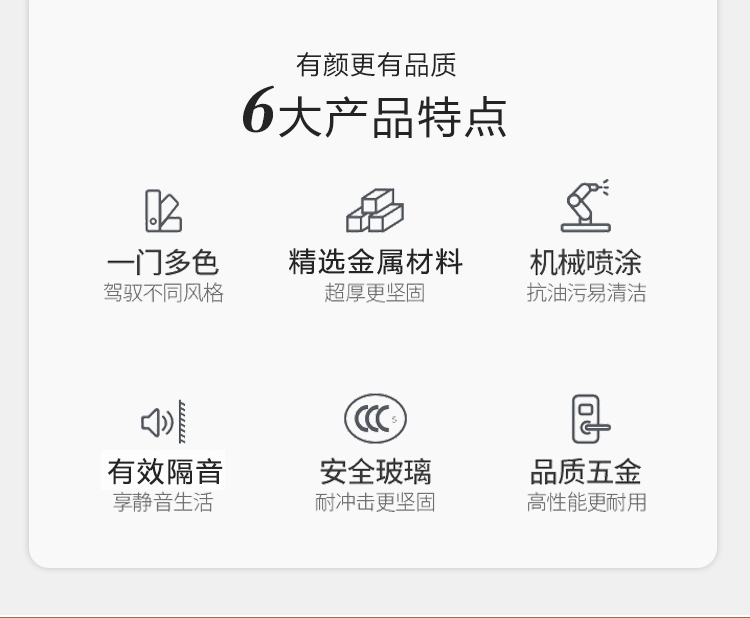 有颜更有品质

6大产品特点

一门多色
驾驭不同风格

精选金属材料
超厚更坚固

机械喷涂
抗油污易清洁

有效隔音
享静音生活

安全玻璃
耐冲击更坚固

品质五金
高性能更耐用