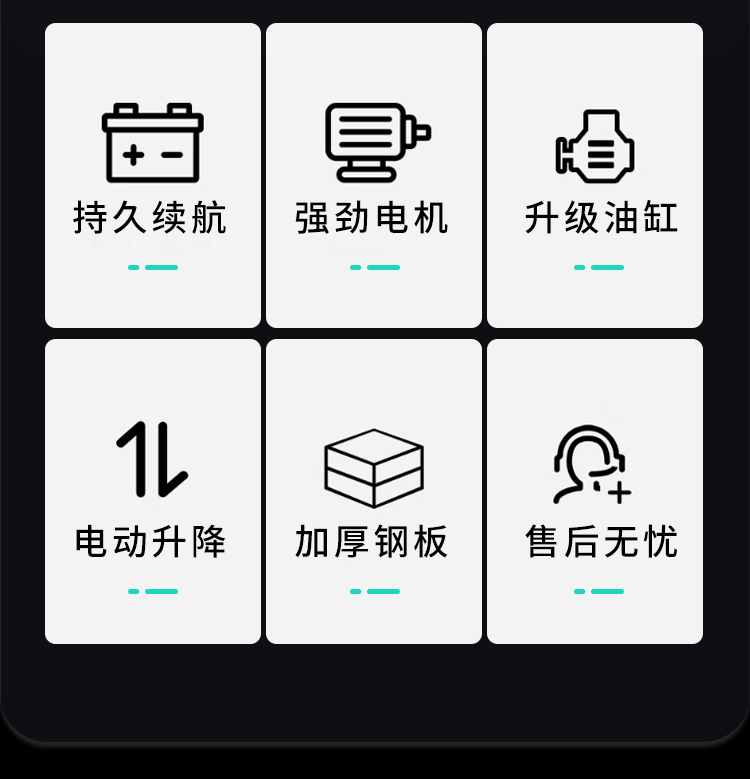 持久续航

强劲电机

升级油缸

电动升降

加厚钢板

售后无忧